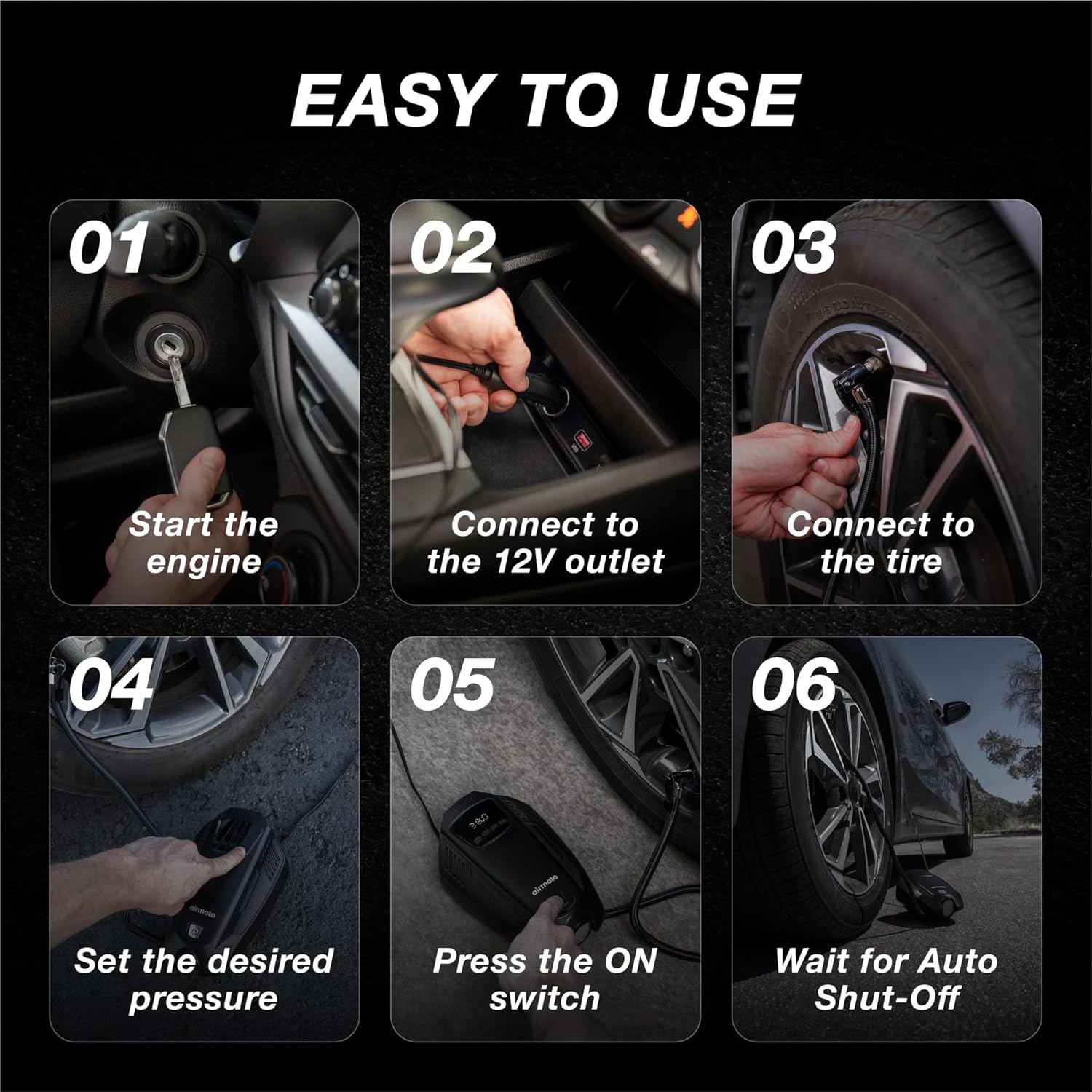 EASY TO USE

01

Start the engine

02

Connect to the 12V outlet

03

Connect to the tire

04

airmoto

Set the desired pressure

05

airmoto

Press the ON switch

06

Wait for Auto Shut-Off